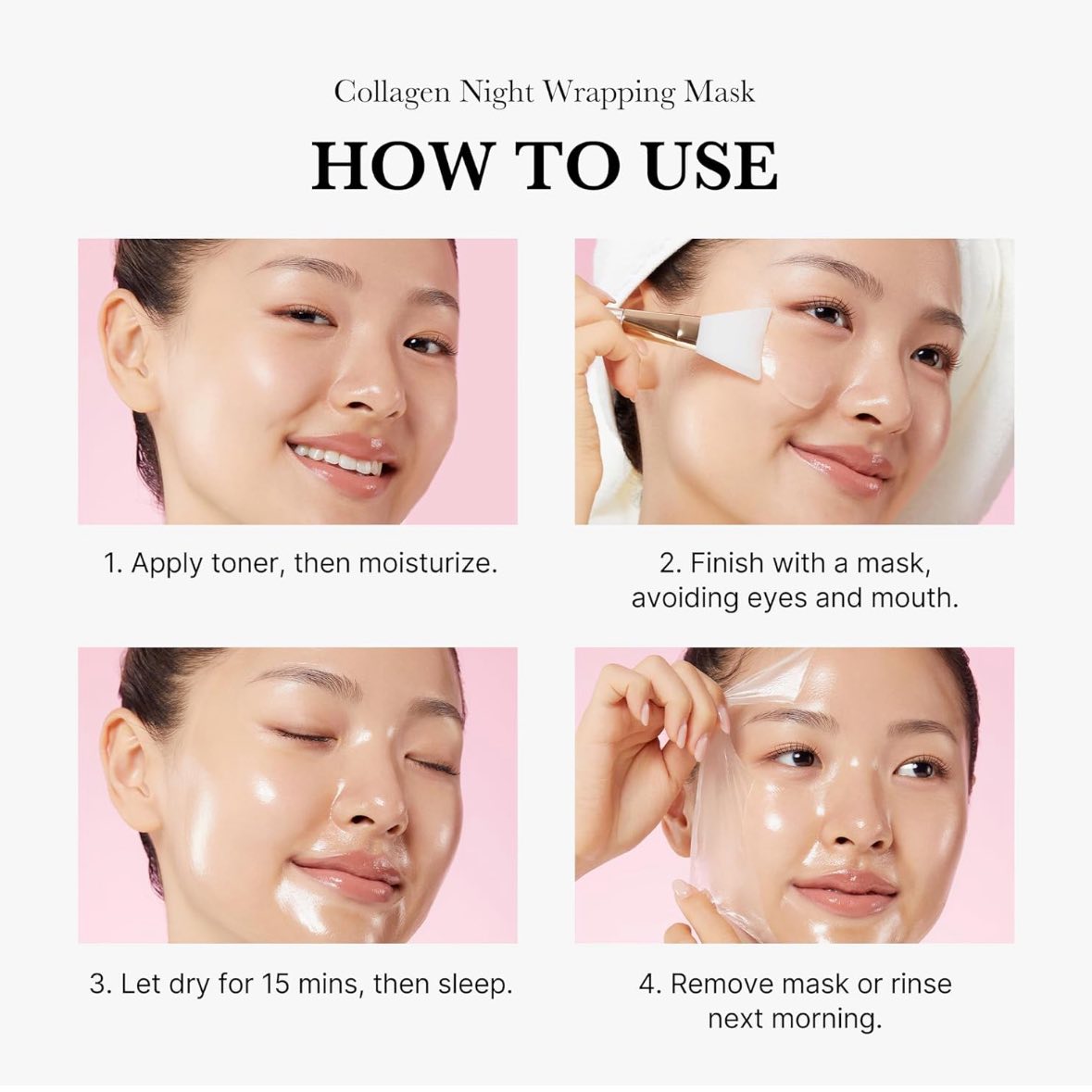 Collagen Night Wrapping Mask

HOW TO USE

1. Apply toner, then moisturize.

2. Finish with a mask, avoiding eyes and mouth.

3. Let dry for 15 mins, then sleep.

4. Remove mask or rinse next morning.