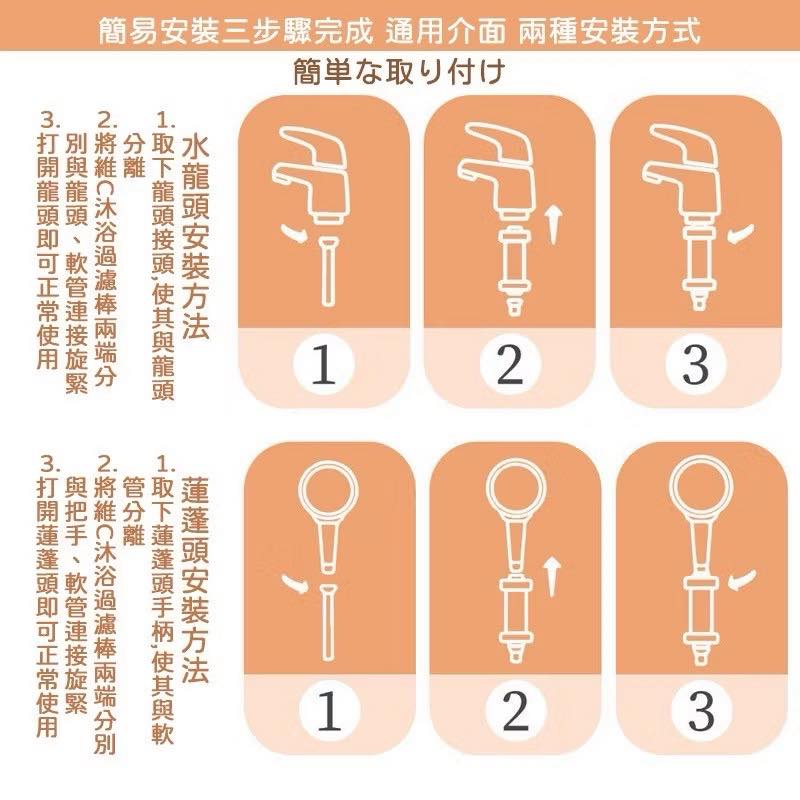 簡易安裝三步驟完成 通用介面 兩種安裝方式

簡単な取り付け

水龍頭安裝方法

1. 取下龍頭接頭,使其與龍頭分離

2. 將維C沐浴過濾棒兩端分別與龍頭、軟管連接旋緊

3. 打開龍頭即可正常使用

1

2

3

蓮蓬頭安裝方法

1. 取下蓮蓬頭手柄,使其與軟管分離

2. 將維C沐浴過濾棒兩端分別與把手、軟管連接旋緊

3. 打開蓮蓬頭即可正常使用

1

2

3